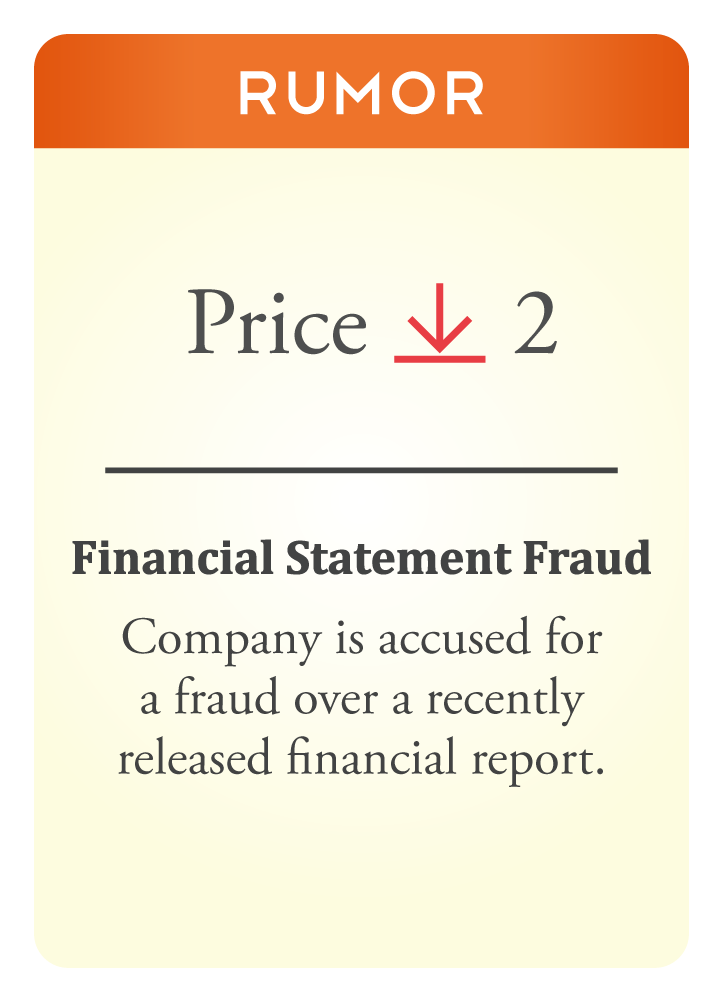 RUMOR

Price ↓ 2

Financial Statement Fraud

Company is accused for a fraud over a recently released financial report.